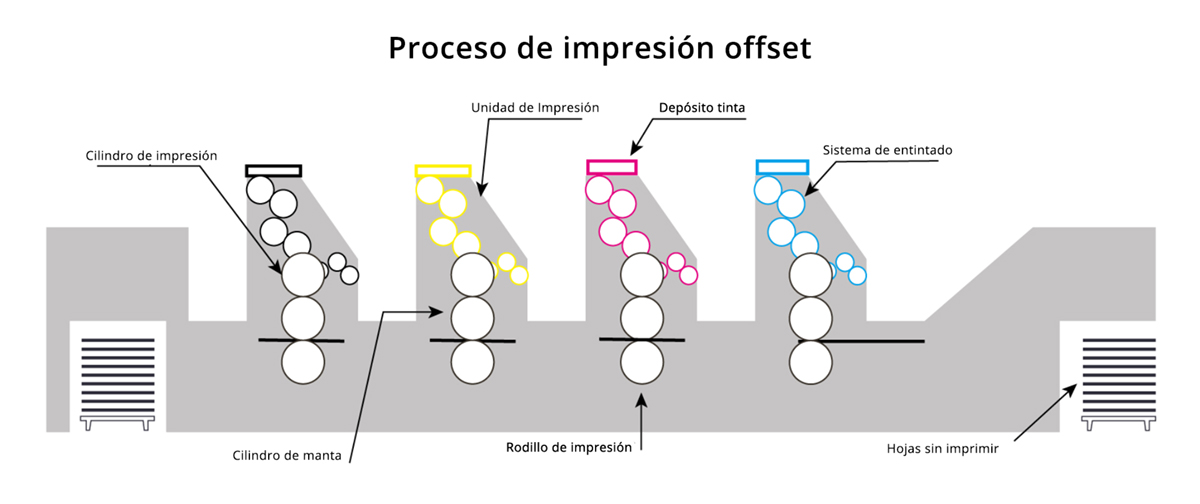 Proceso de impresión offset

Unidad de Impresión

Depósito tinta

Cilindro de impresión

Sistema de entintado

Cilindro de manta

Rodillo de impresión

Hojas sin imprimir